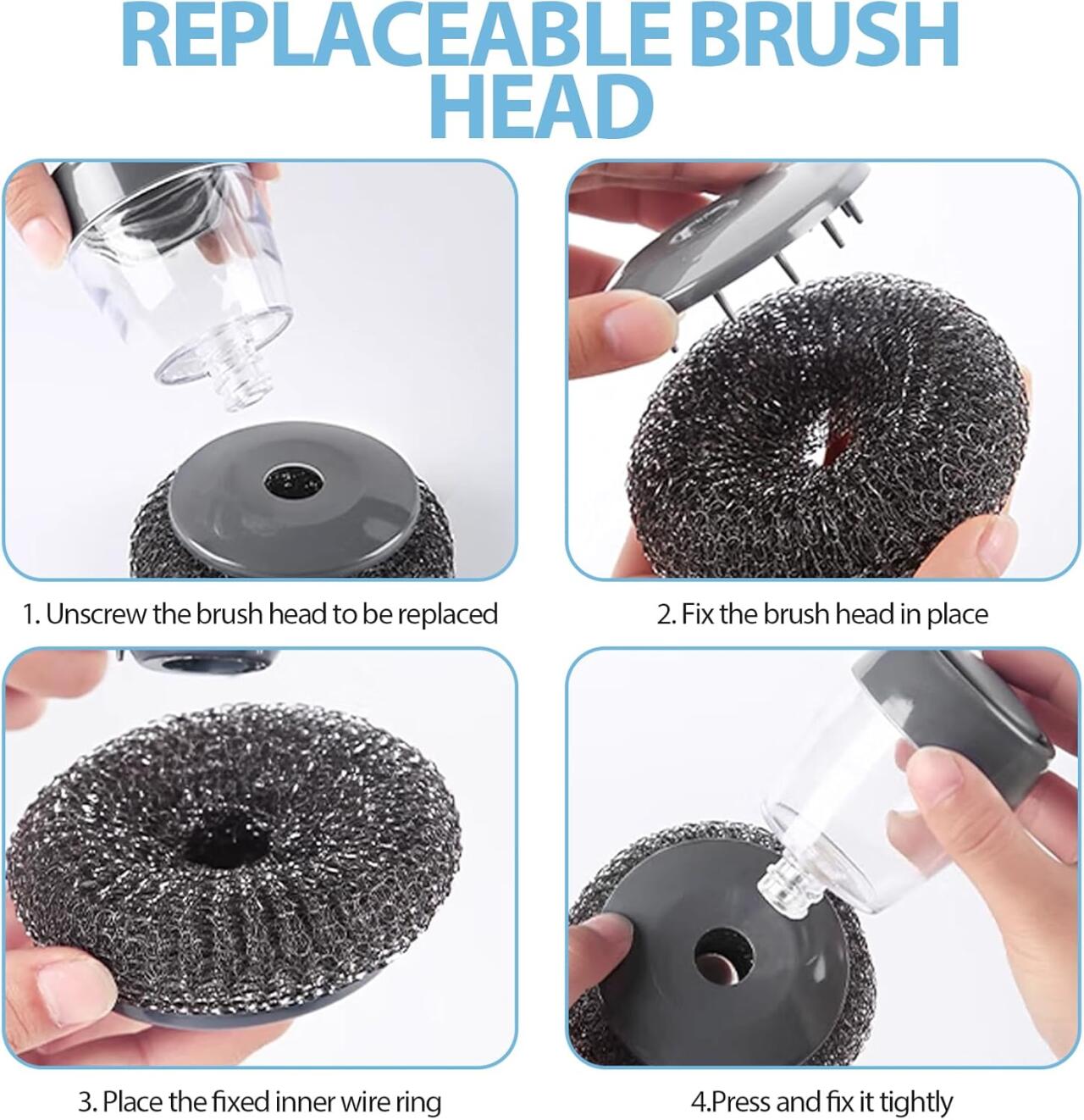 REPLACEABLE BRUSH HEAD

1. Unscrew the brush head to be replaced

2. Fix the brush head in place

3. Place the fixed inner wire ring

4.Press and fix it tightly